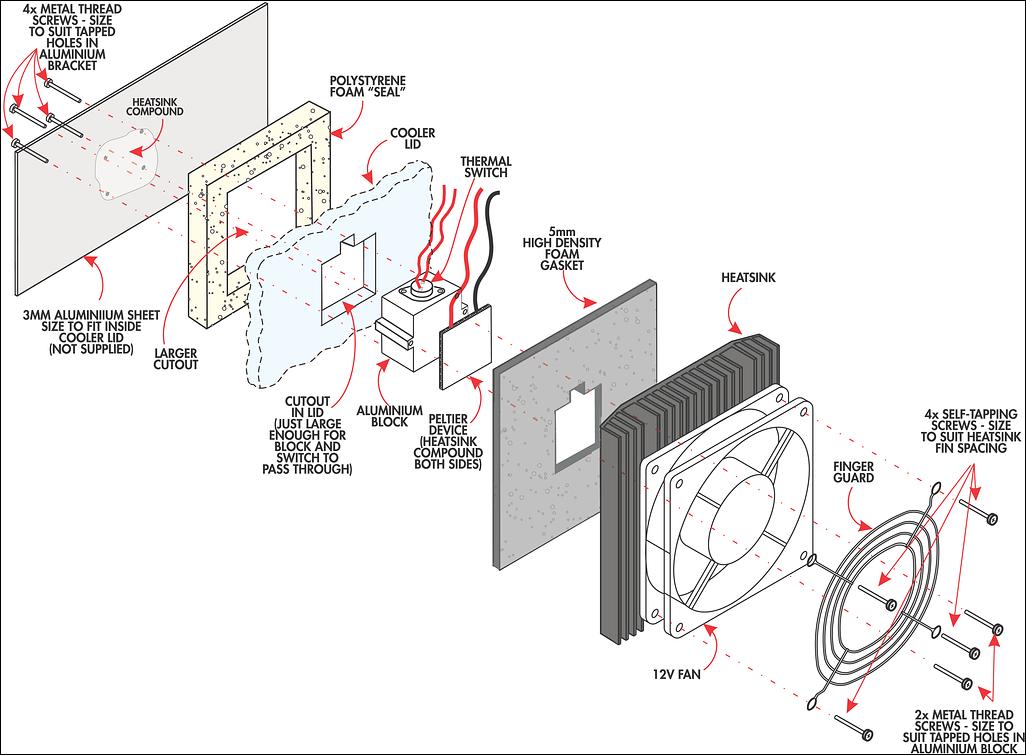 4x METAL THREAD SCREWS - SIZE TO SUIT TAPPED HOLES IN ALUMINIUM BRACKET

HEATSINK COMPOUND

POLYSTYRENE FOAM "SEAL"

COOLER LID

THERMAL SWITCH

5mm HIGH DENSITY FOAM GASKET

HEATSINK

3MM ALUMINIIUM SHEET SIZE TO FIT INSIDE COOLER LID (NOT SUPPLIED)

LARGER CUTOUT

CUTOUT IN LID (JUST LARGE ENOUGH FOR BLOCK AND SWITCH TO PASS THROUGH)

ALUMINIUM BLOCK

PELTIER DEVICE (HEATSINK COMPOUND BOTH SIDES)

4x SELF-TAPPING SCREWS - SIZE TO SUIT HEATSINK FIN SPACING

FINGER GUARD

12V FAN

2x METAL THREAD SCREWS - SIZE TO SUIT TAPPED HOLES IN ALUMINIUM BLOCK