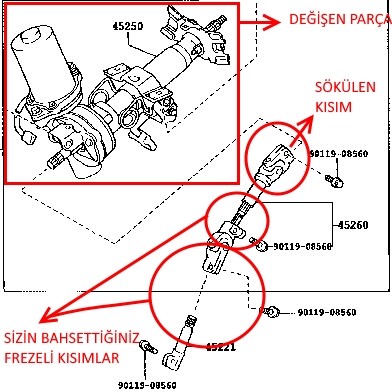 45250

DEĞİŞEN PARÇA

SÖKÜLEN KISIM

90119-08560

45260

90119-08560

90119-08560

SİZİN BAHSETTİĞİNİZ FREZELİ KISIMLAR

45221

90119-08560